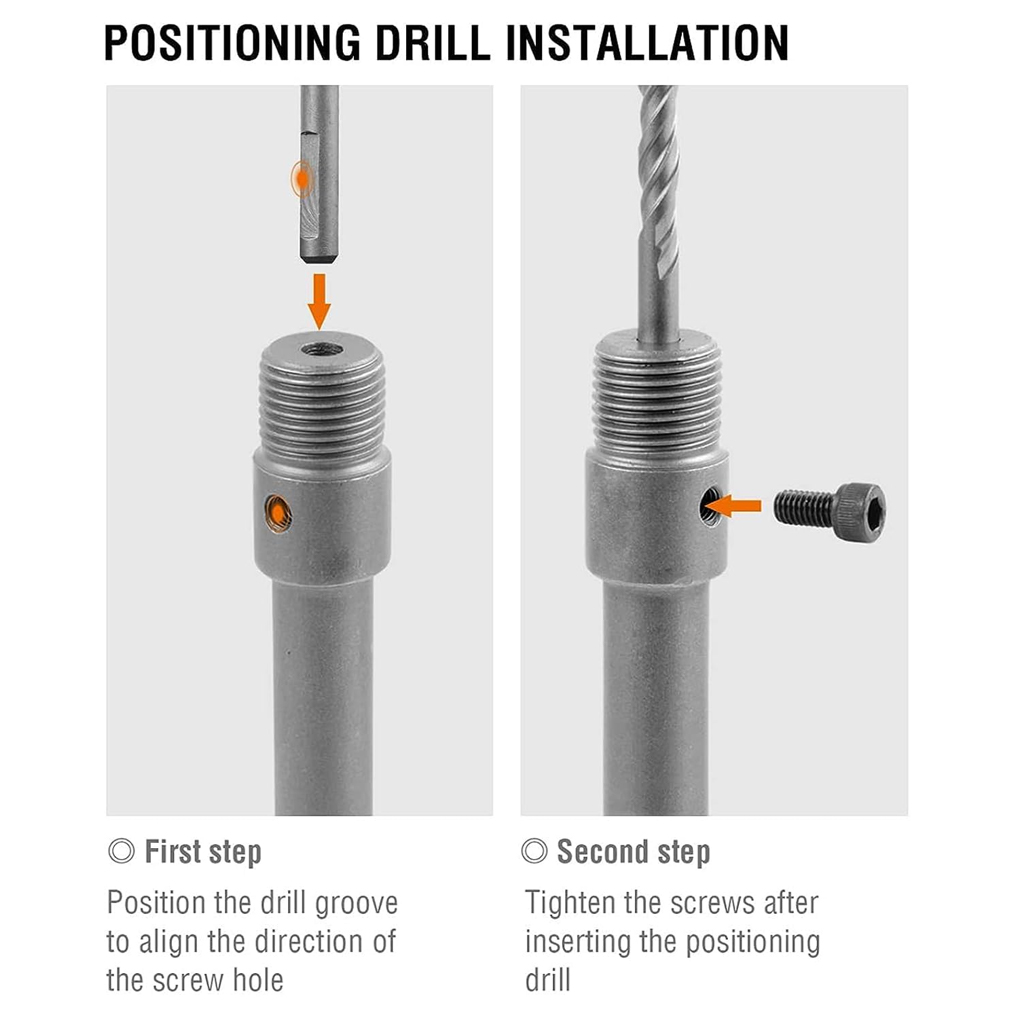 POSITIONING DRILL INSTALLATION

◎ First step

Position the drill groove to align the direction of the screw hole

◎ Second step

Tighten the screws after inserting the positioning drill