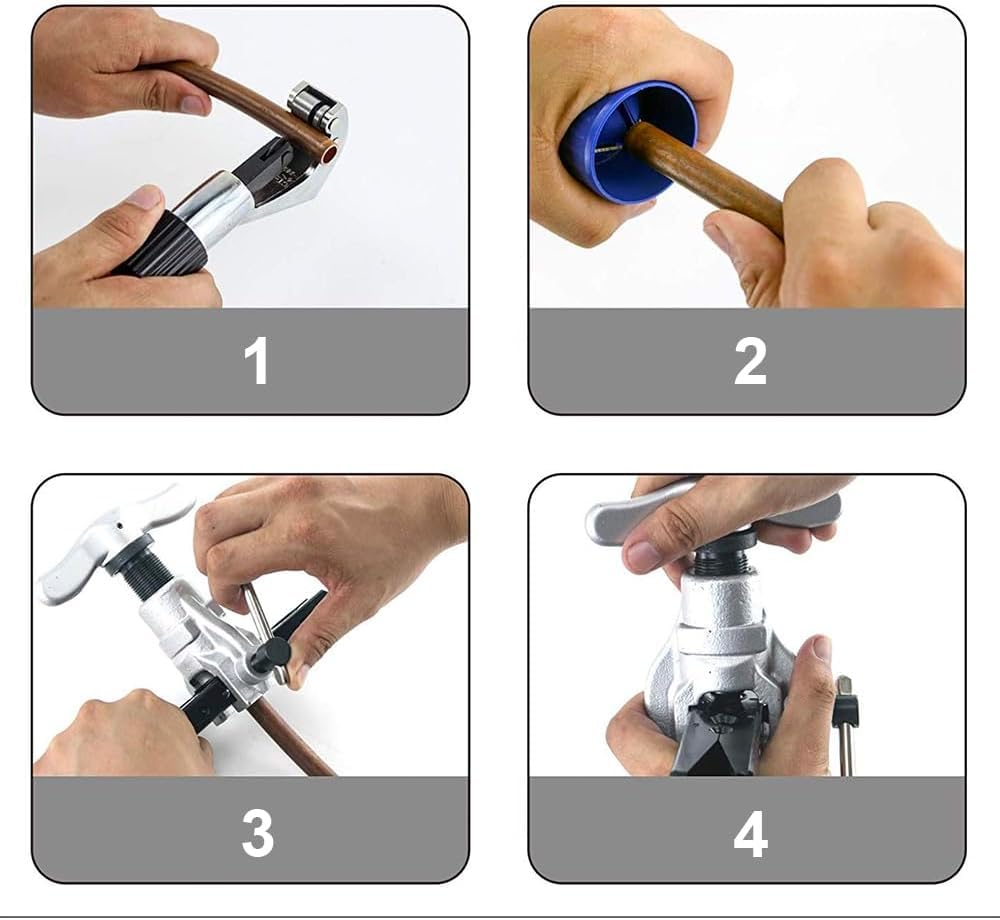 1

2

3

4