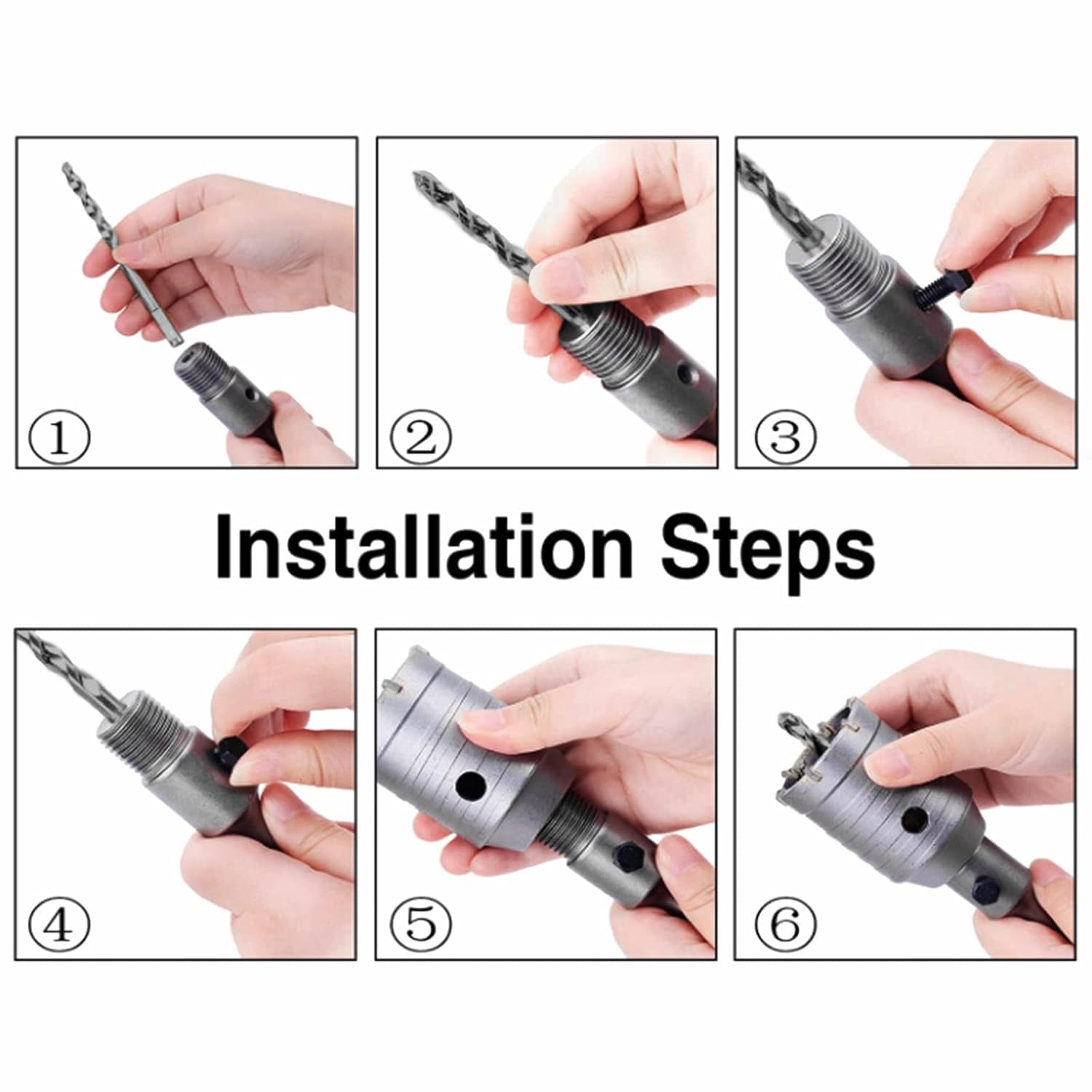 ①

②

③

Installation Steps

④

⑤

⑥